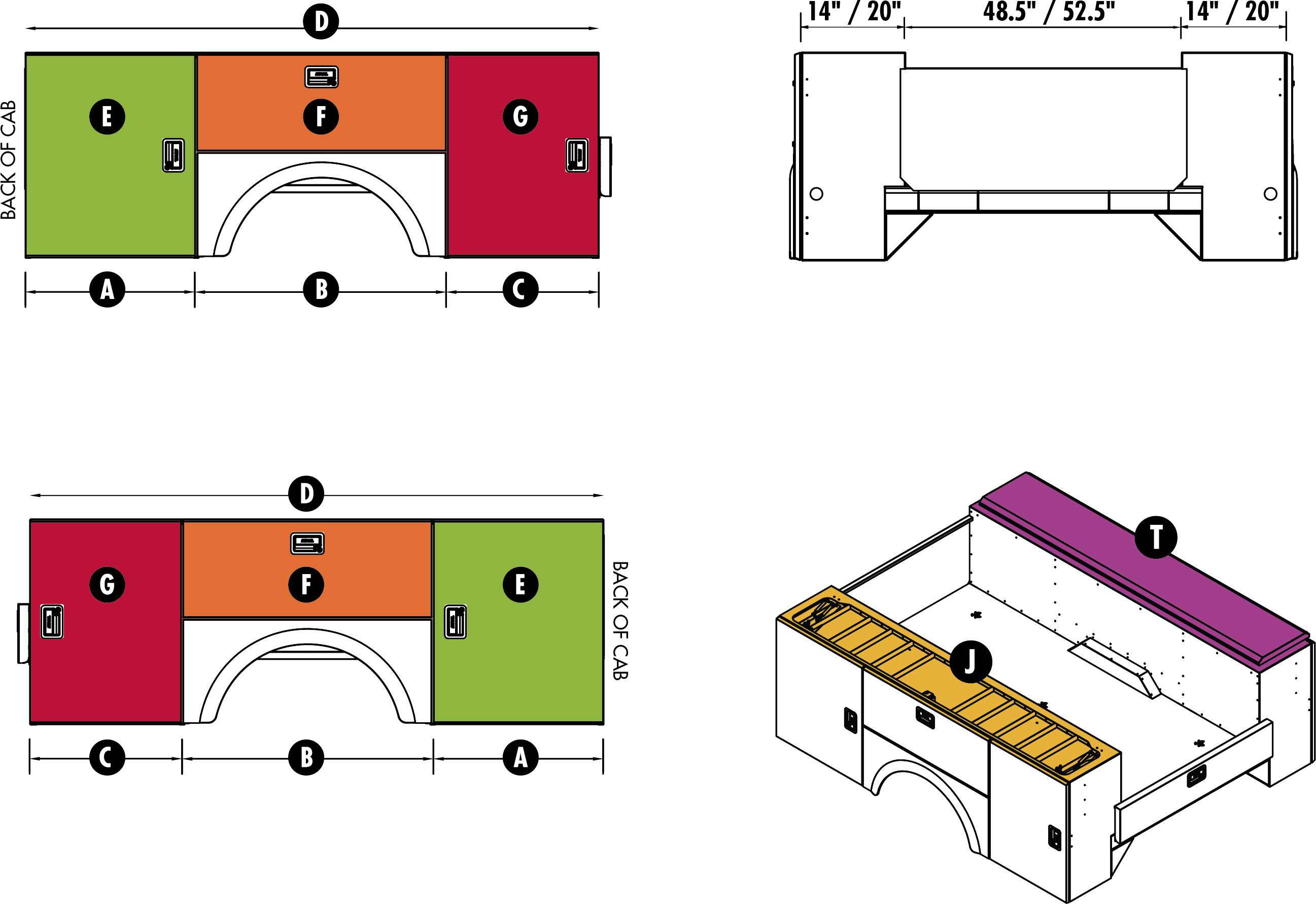 D

BACK OF CAB

E

F

G

A

B

C

14" / 20"

48.5" / 52.5"

14" / 20"

D

G

F

E

BACK OF CAB

C

B

A

T

J